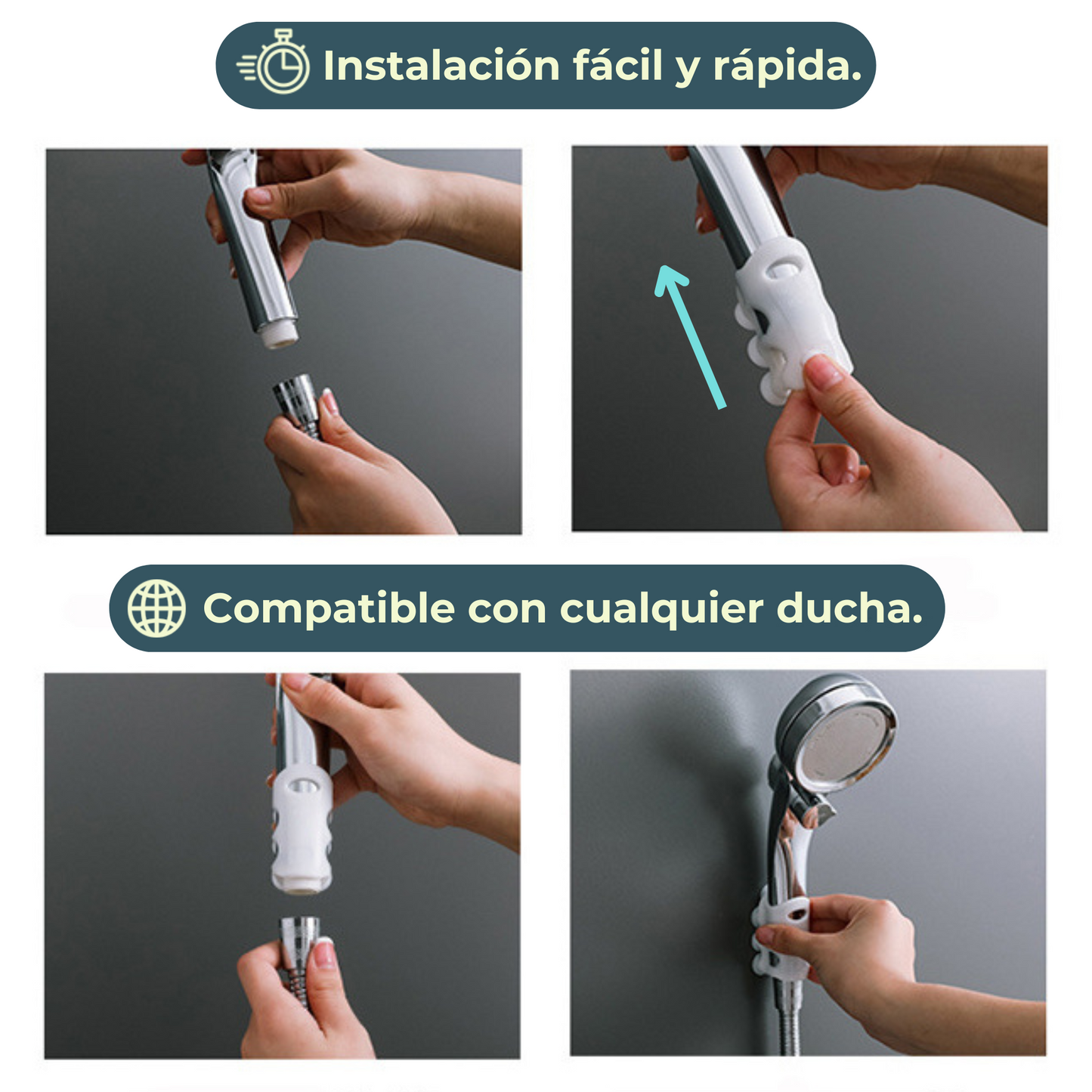 Instalación fácil y rápida.

Compatible con cualquier ducha.