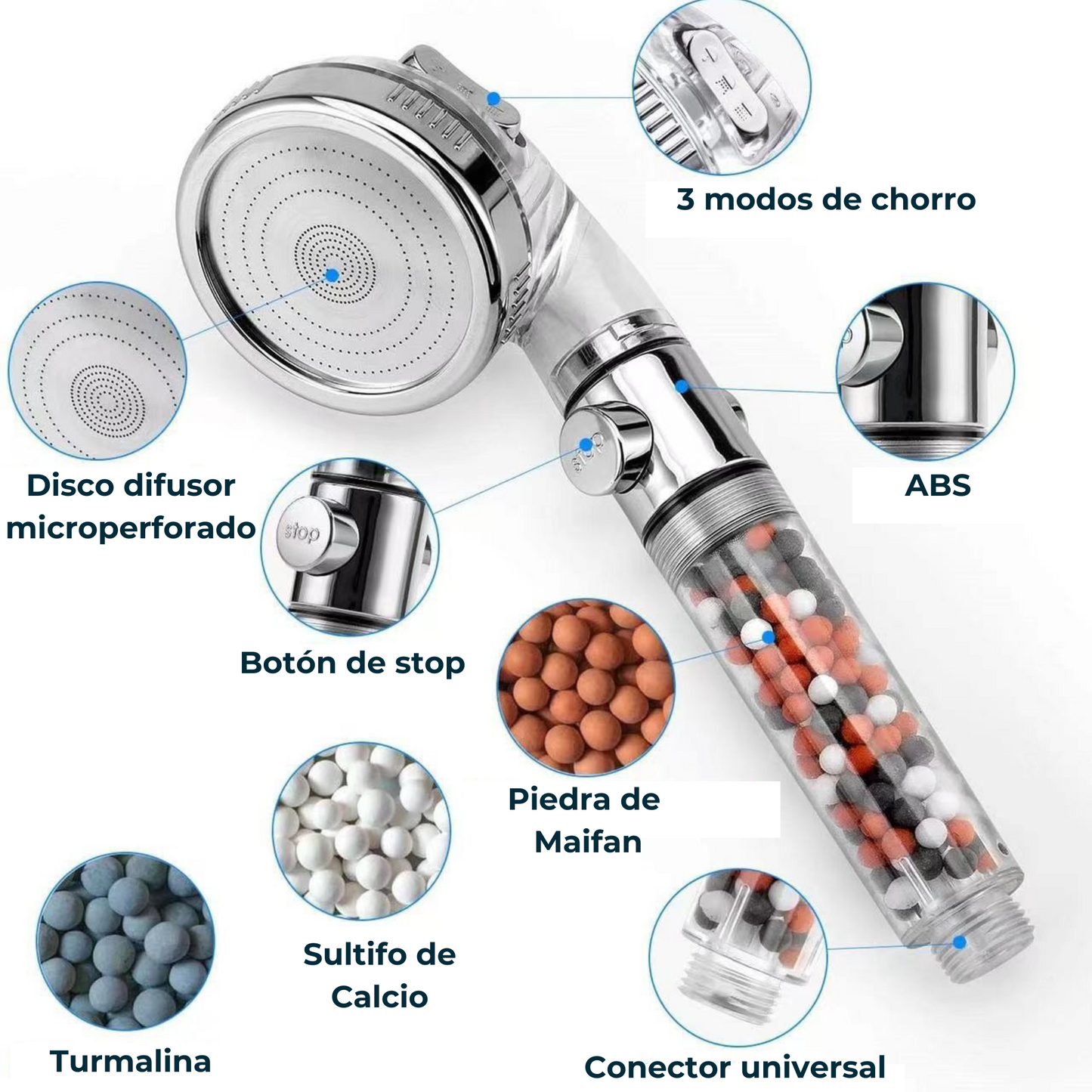 3 modos de chorro

Disco difusor microperforado

ABS

stop

stop

Botón de stop

Piedra de Maifan

Sultifo de Calcio

Turmalina

Conector universal